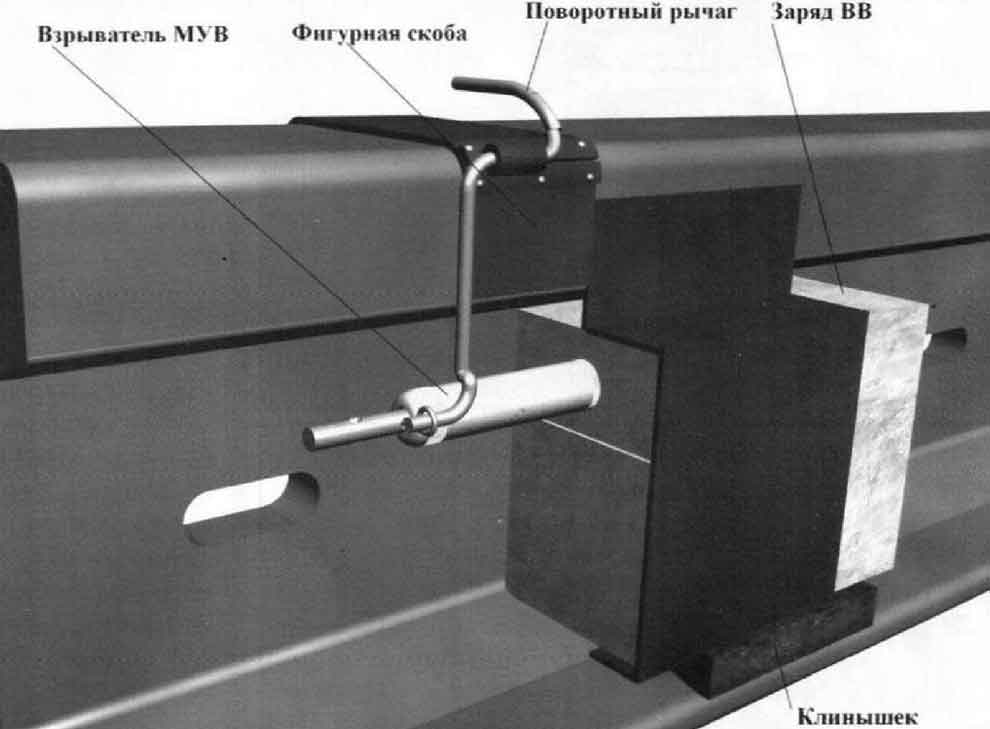 Взрыватель МУВ
Фигурная скоба
Поворотный рычаг
Заряд ВВ
Клинышек